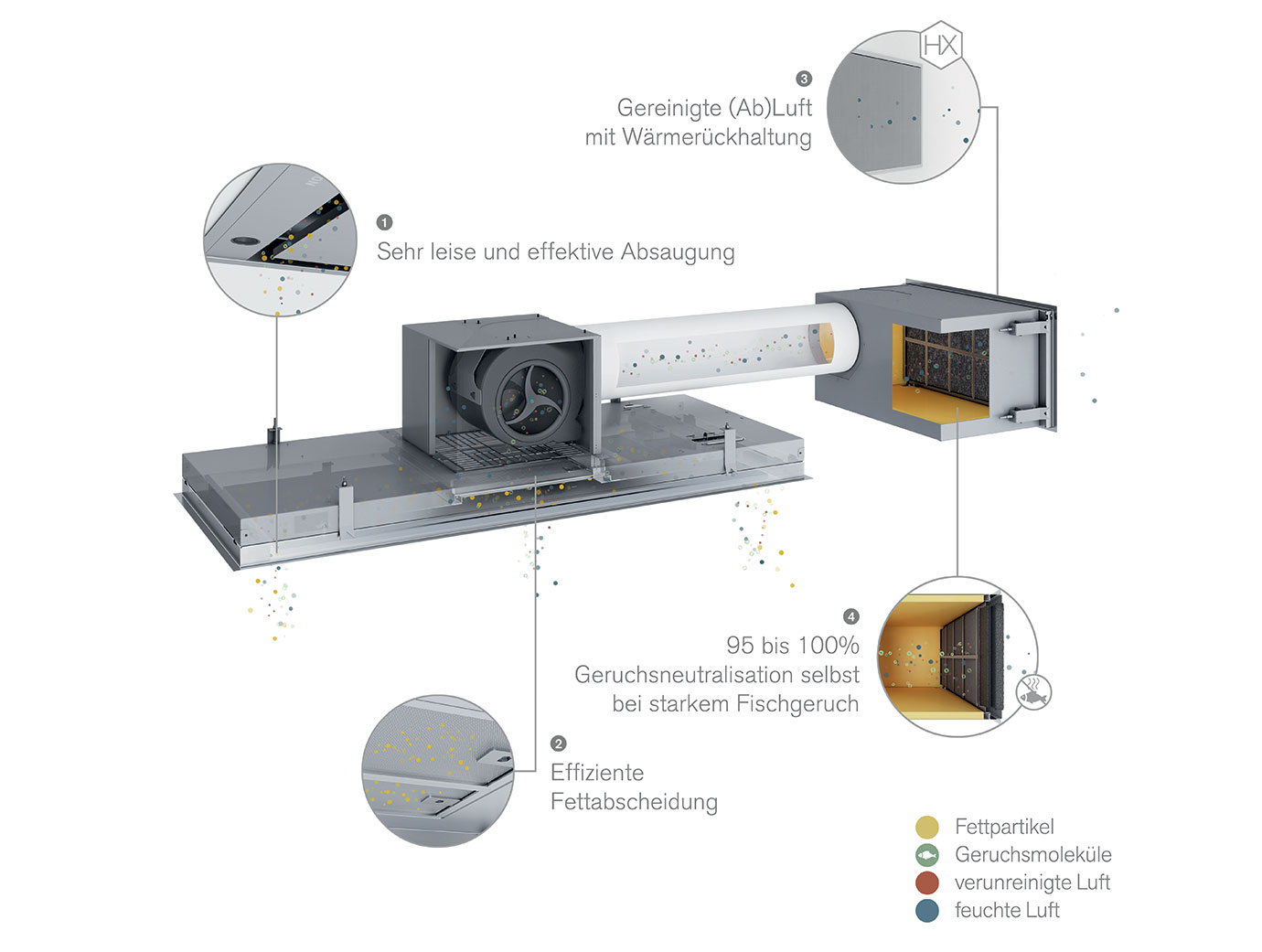 HX

3
Gereinigte (Ab)Luft
mit Wärmerückhaltung

1
Sehr leise und effektive Absaugung

4
95 bis 100%
Geruchsneutralisation selbst
bei starkem Fischgeruch

2
Effiziente
Fettabscheidung

Fettpartikel
Geruchsmoleküle
verunreinigte Luft
feuchte Luft